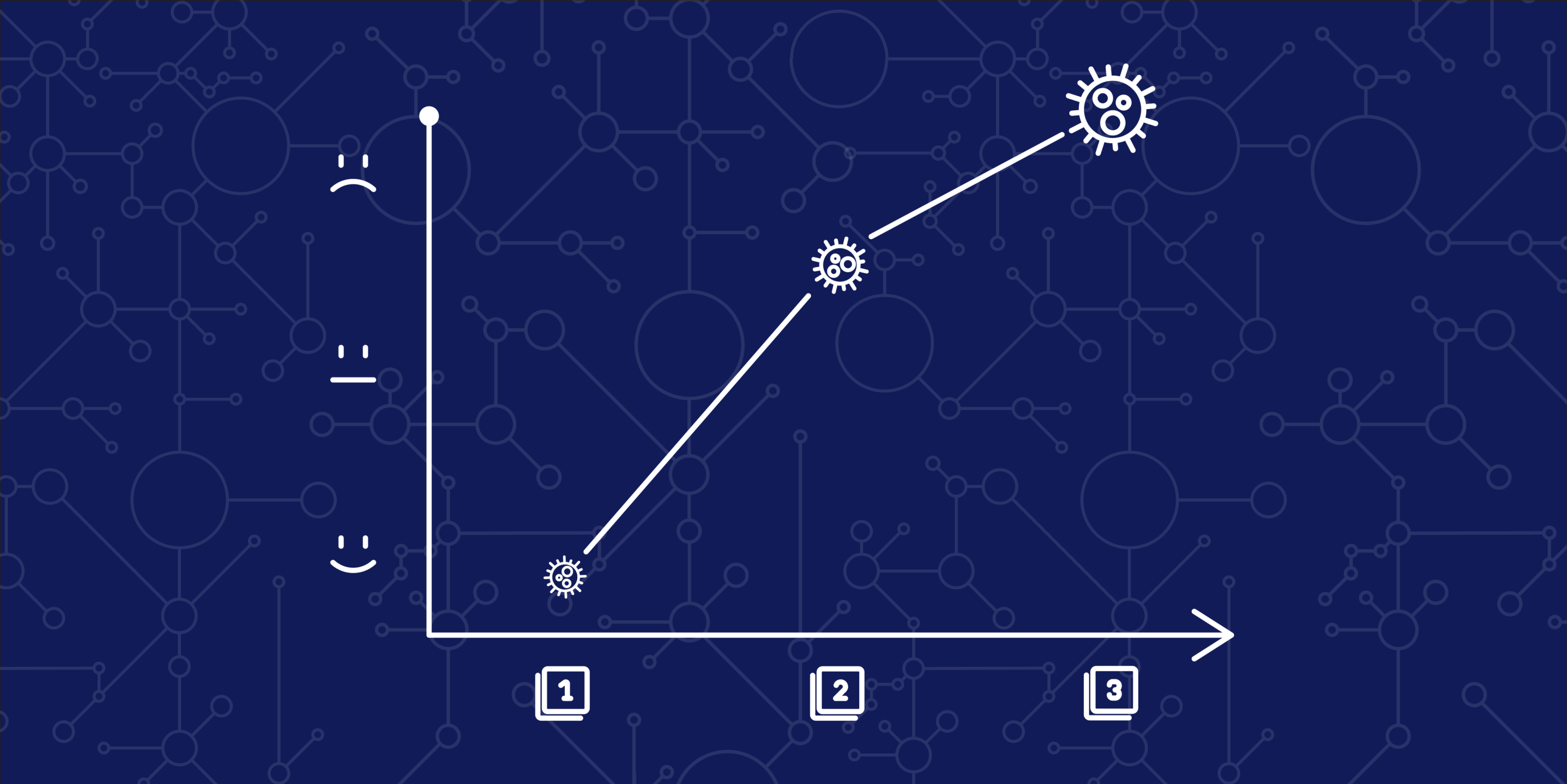 1

2

3