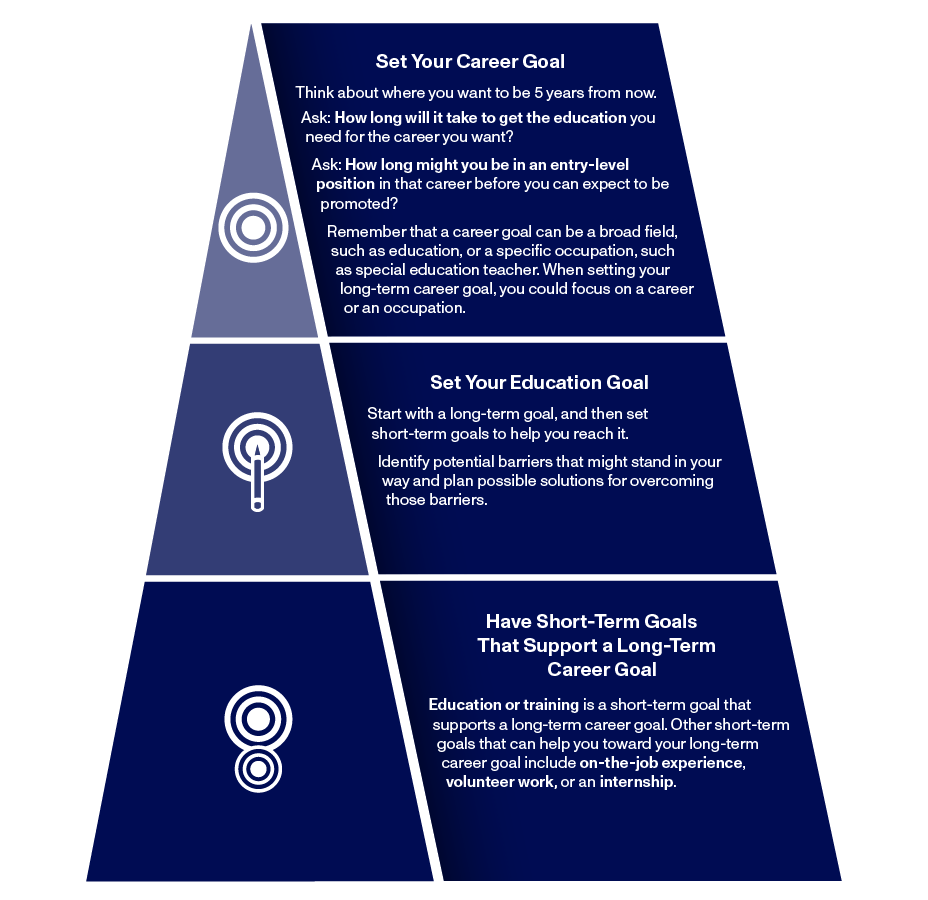 Set Your Career Goal

Think about where you want to be 5 years from now.

Ask: How long will it take to get the education you need for the career you want?

Ask: How long might you be in an entry-level position in that career before you can expect to be promoted?

Remember that a career goal can be a broad field, such as education, or a specific occupation, such as special education teacher. When setting your long-term career goal, you could focus on a career or an occupation.

Set Your Education Goal

Start with a long-term goal, and then set short-term goals to help you reach it.

Identify potential barriers that might stand in your way and plan possible solutions for overcoming those barriers.

Have Short-Term Goals That Support a Long-Term Career Goal

Education or training is a short-term goal that supports a long-term career goal. Other short-term goals that can help you toward your long-term career goal include on-the-job experience, volunteer work, or an internship.